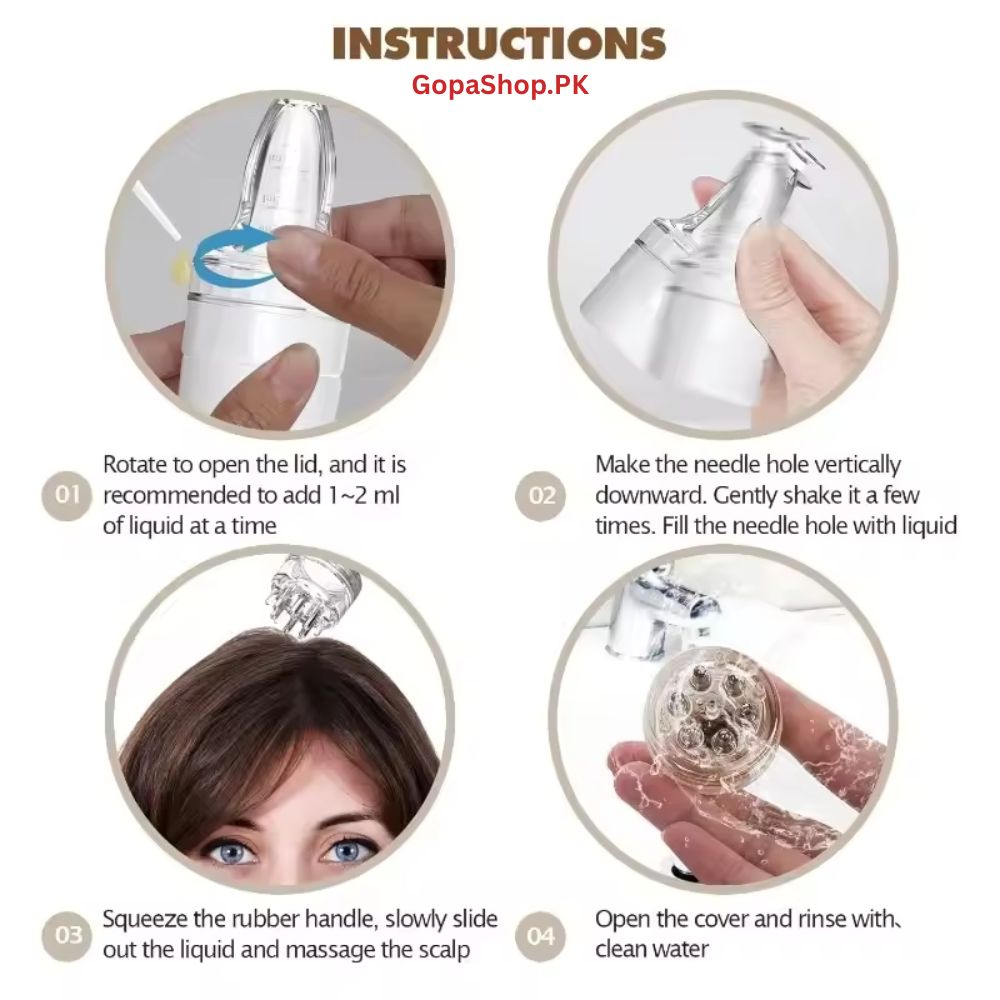 INSTRUCTIONS
GopaShop.PK

01 Rotate to open the lid, and it is recommended to add 1~2 ml of liquid at a time

02 Make the needle hole vertically downward. Gently shake it a few times. Fill the needle hole with liquid

03 Squeeze the rubber handle, slowly slide out the liquid and massage the scalp

04 Open the cover and rinse with clean water